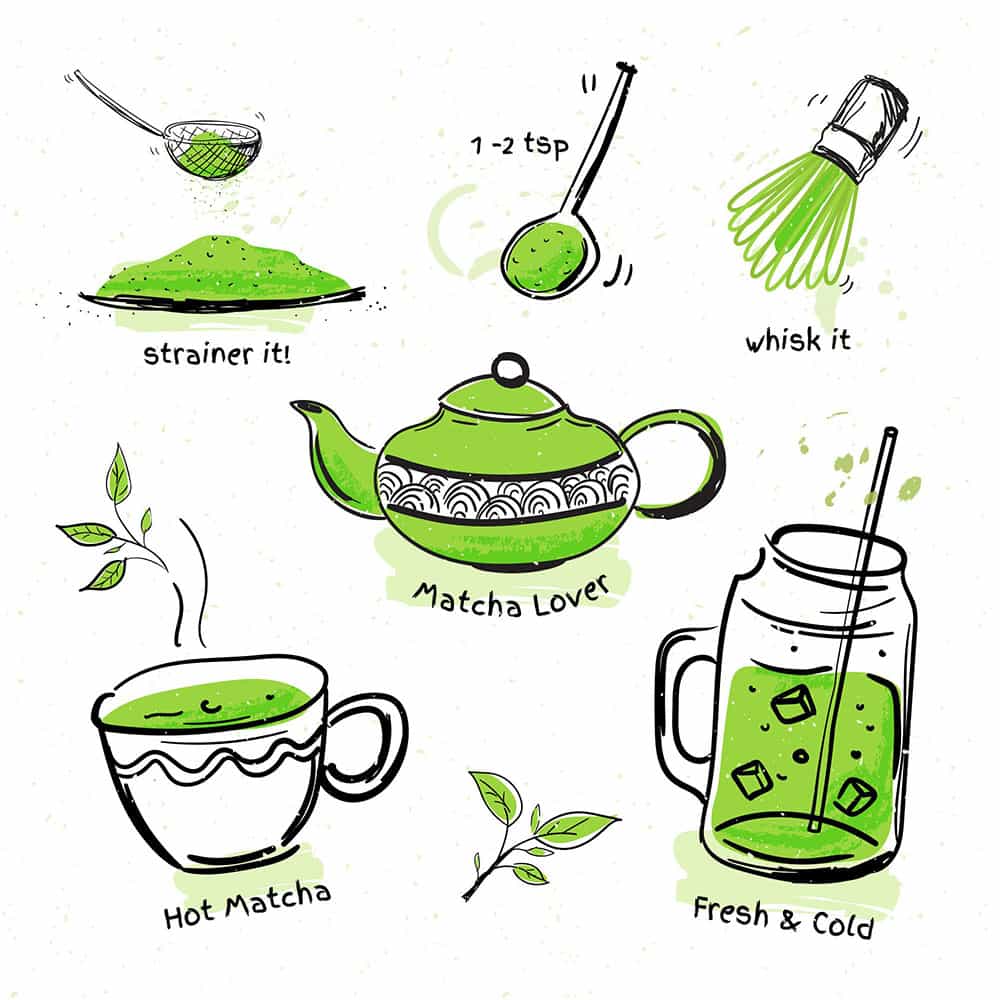 1 -2 tsp

strainer it!

whisk it

Matcha Lover

Hot Matcha

Fresh & Cold