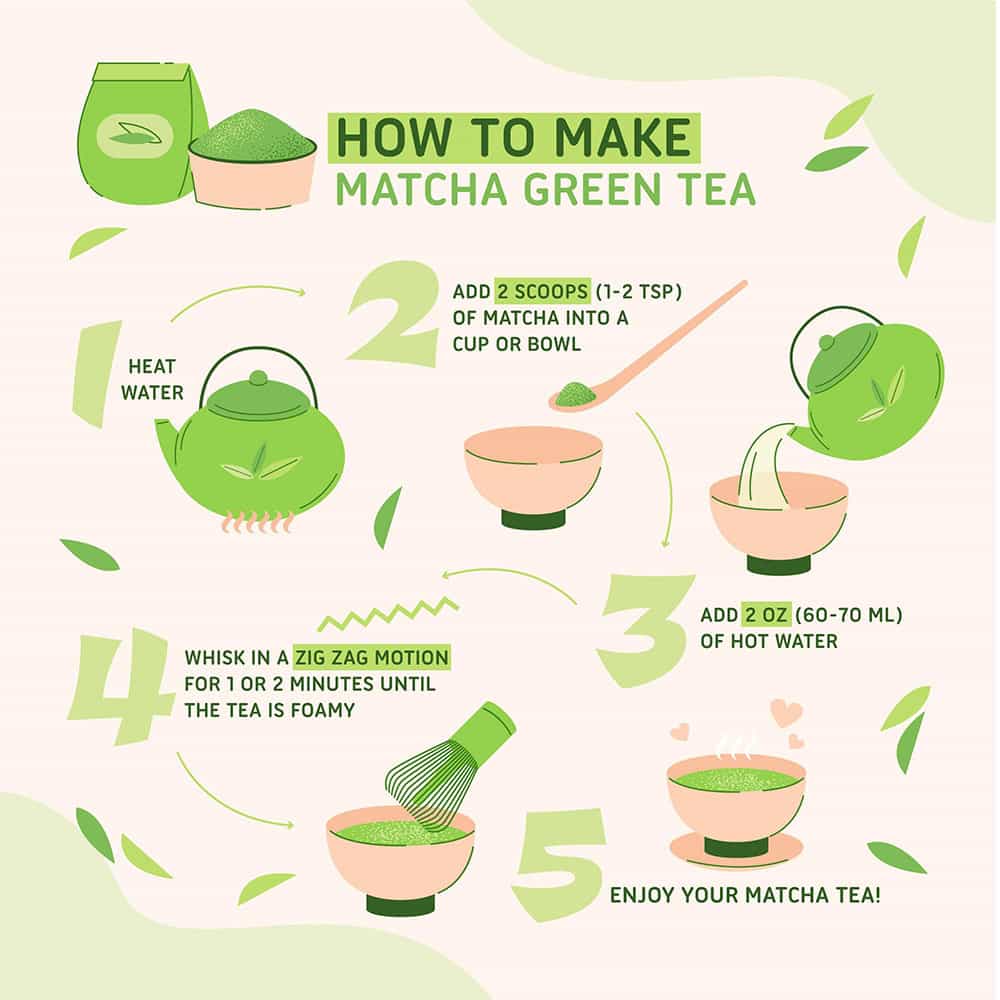 HOW TO MAKE
MATCHA GREEN TEA

1
HEAT WATER

2
ADD 2 SCOOPS (1-2 TSP) OF MATCHA INTO A CUP OR BOWL

3
ADD 2 OZ (60-70 ML) OF HOT WATER

4
WHISK IN A ZIG ZAG MOTION FOR 1 OR 2 MINUTES UNTIL THE TEA IS FOAMY

5
ENJOY YOUR MATCHA TEA!